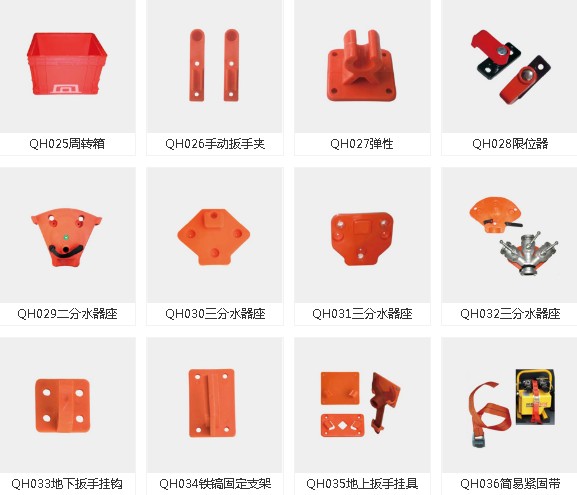 QH025周转箱

QH026手动扳手夹

QH027弹性

QH028限位器

QH029二分水器座

QH030三分水器座

QH031三分水器座

QH032三分水器座

QH033地下扳手挂钩

QH034铁镐固定支架

QH035地上扳手挂具

QH036简易紧固带